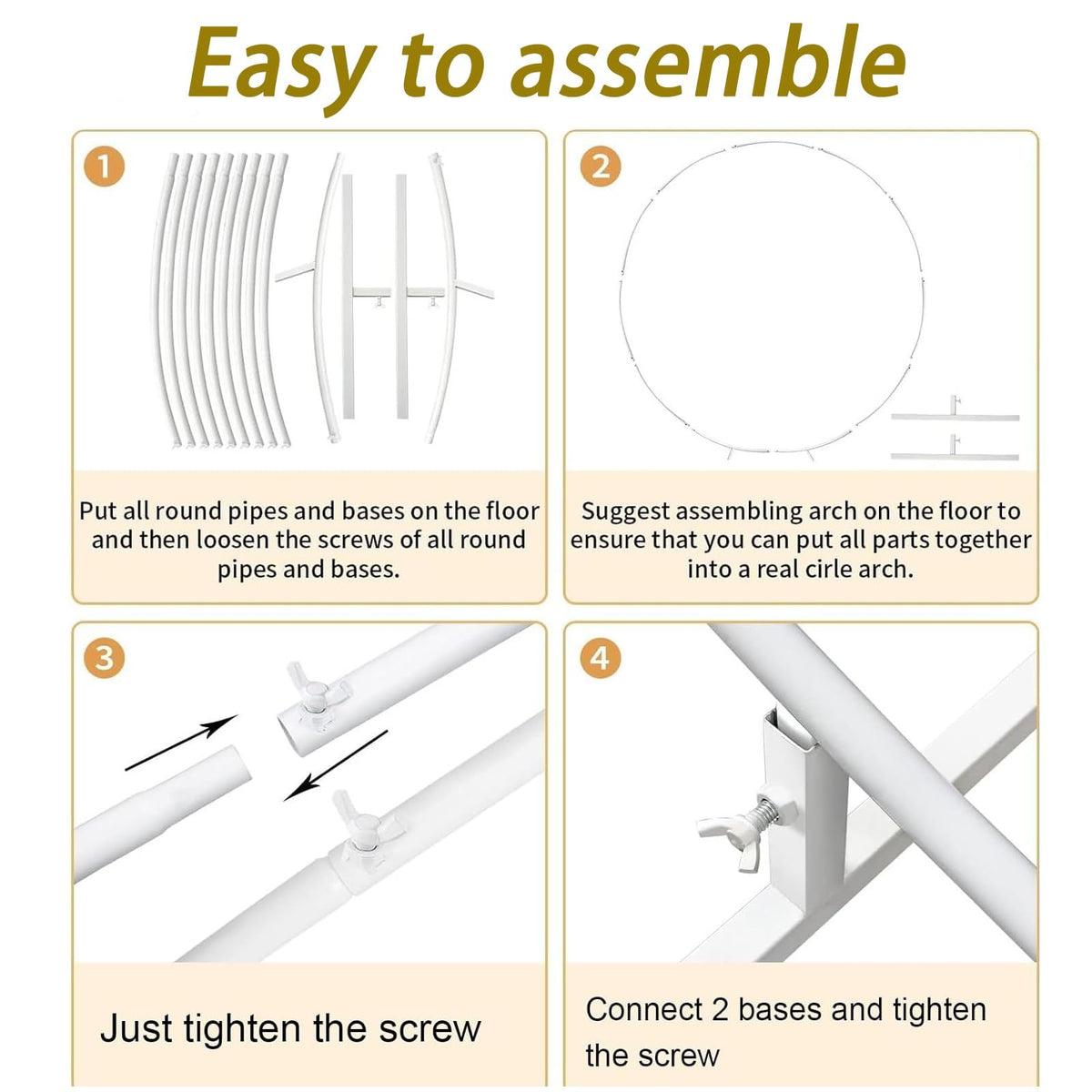 Easy to assemble

1

Put all round pipes and bases on the floor and then loosen the screws of all round pipes and bases.

2

Suggest assembling arch on the floor to ensure that you can put all parts together into a real cirle arch.

3

Just tighten the screw

4

Connect 2 bases and tighten the screw