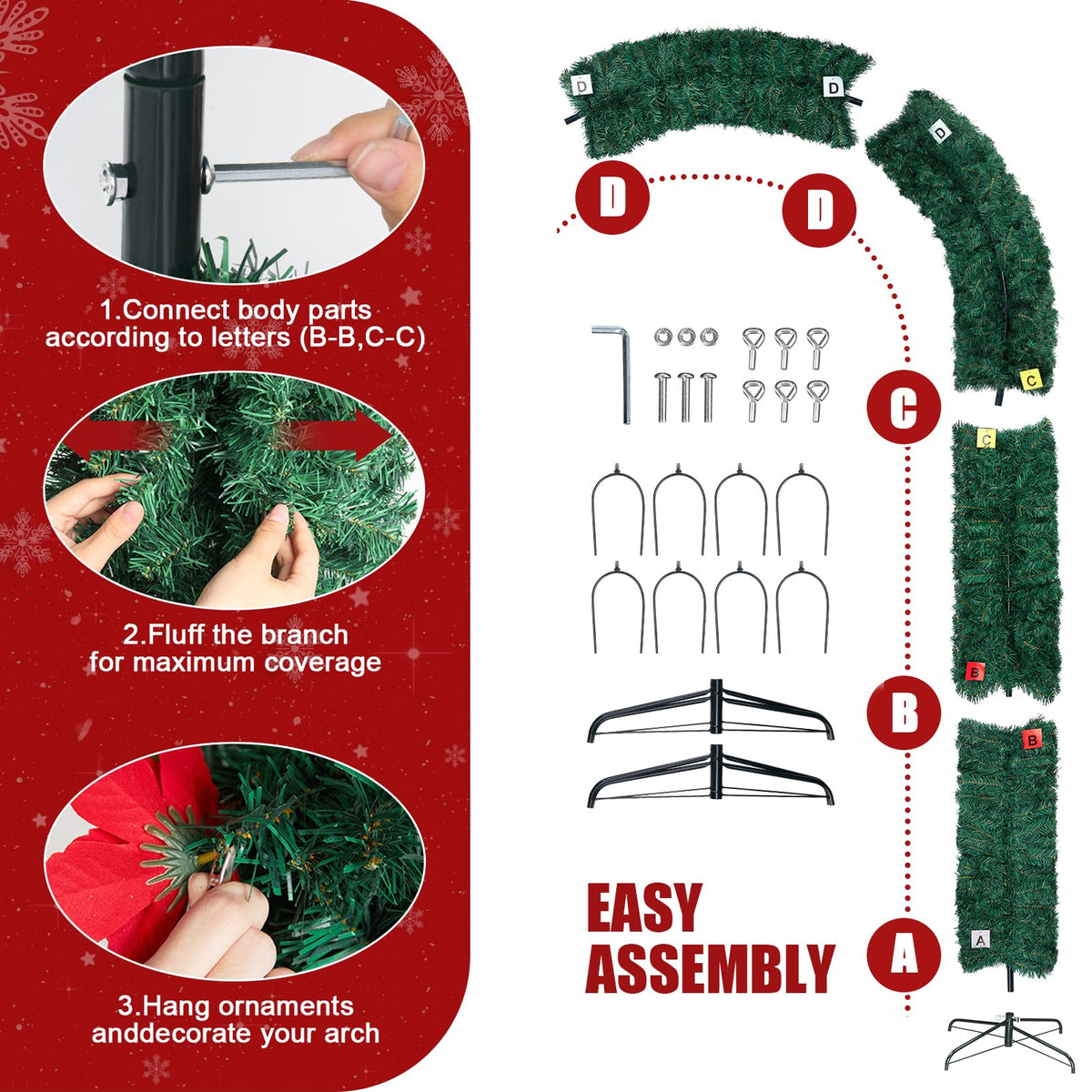 1.Connect body parts according to letters (B-B,C-C)

2.Fluff the branch for maximum coverage

3.Hang ornaments anddecorate your arch

D D

D

D D

C

C

C

B

B

B

A

A

EASY ASSEMBLY